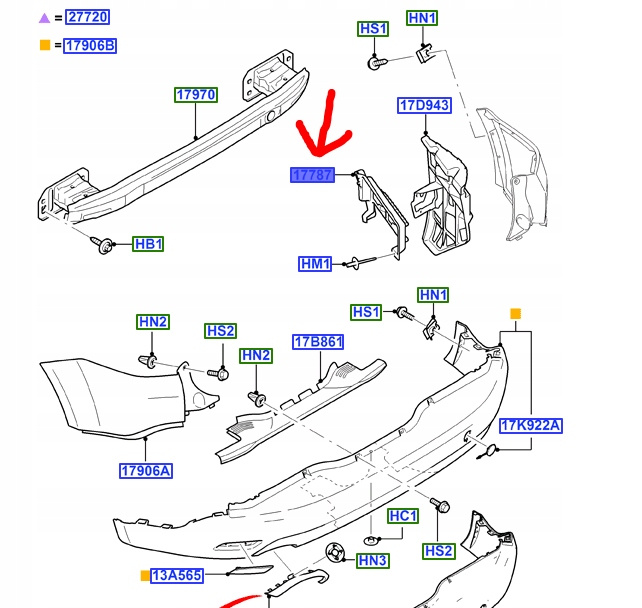 = 27720
= 17906B
HS1
HN1
17970
17D943
17787
HB1
HM1
HN1
HS1
HN2
HS2
HN2
17B861
17K922A
17906A
HC1
HS2
HN3
13A565