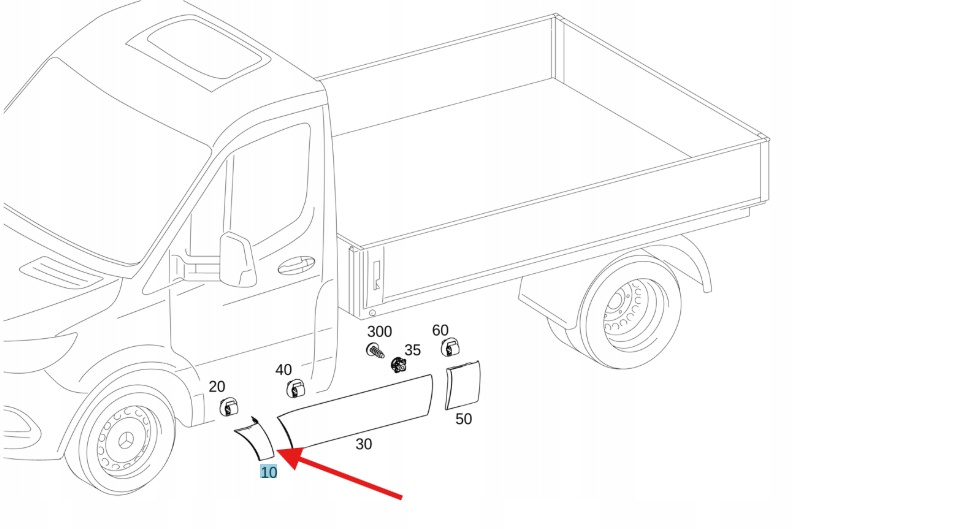 300
60
35
40
20
50
30
10