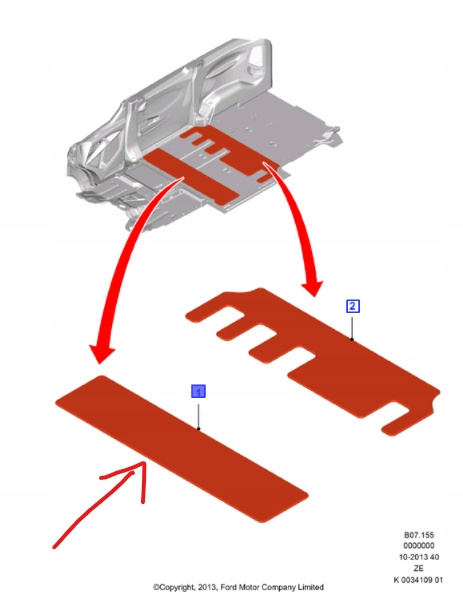 2

1

B07.155
0000000
10-2013 40
ZE
K 0034109 01

©Copyright, 2013, Ford Motor Company Limited