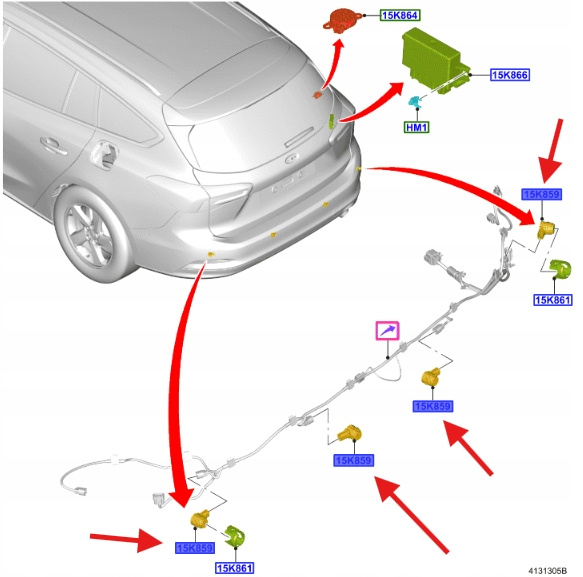 15K864
15K866
HM1
15K859
15K861
15K859
15K859
15K859
15K861
4131305B