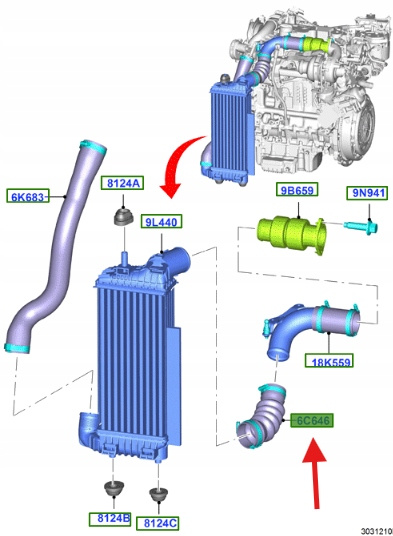 6K683

8124A

9L440

9B659

9N941

18K559

6C646

8124B

8124C

3031210