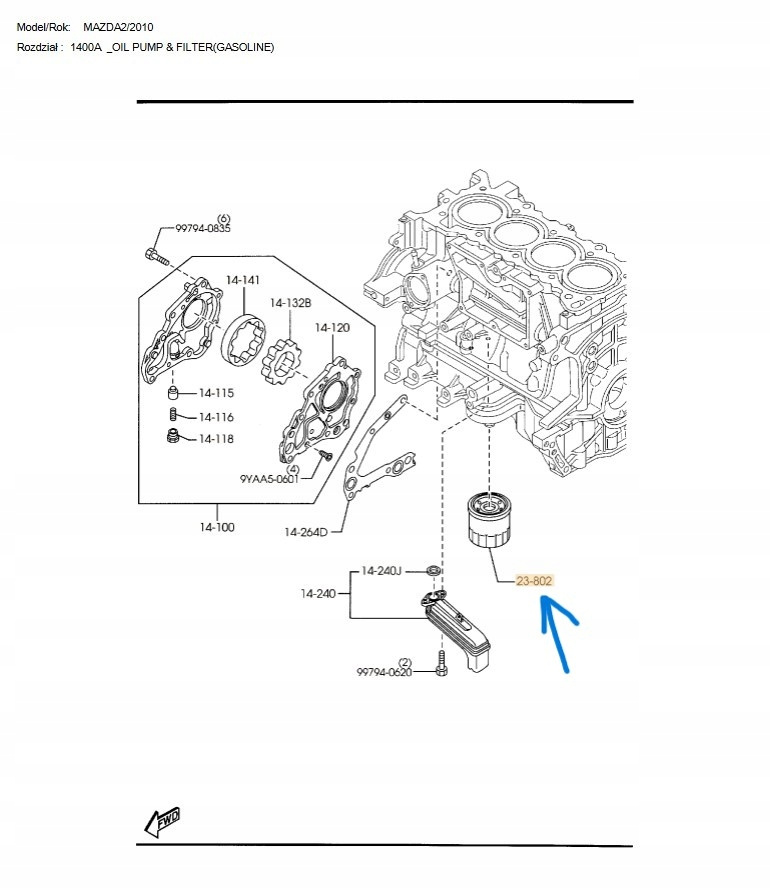 Model/Rok: MAZDA2/2010
Rozdział : 1400A _OIL PUMP & FILTER(GASOLINE)

(6)
99794-0835

14-141

14-132B

14-120

14-115

14-116

14-118

(4)
9YAA5-0601

14-100

14-264D

14-240J

14-240

23-802

(2)
99794-0620

FWD