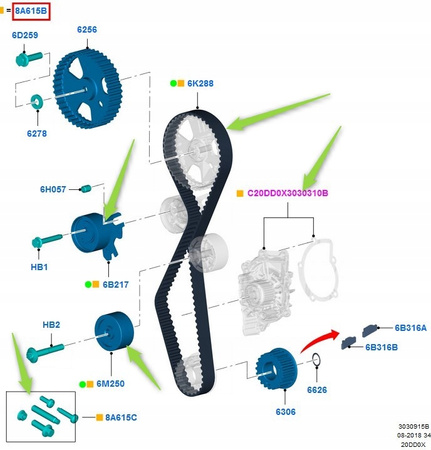 = 8A615B

6D259

6256

6278

6K288

6H057

C20DD0X3030310B

HB1

6B217

HB2

6B316A

6B316B

6M250

6626

6306

8A615C

3030915B
08-2018 34
20DD0X