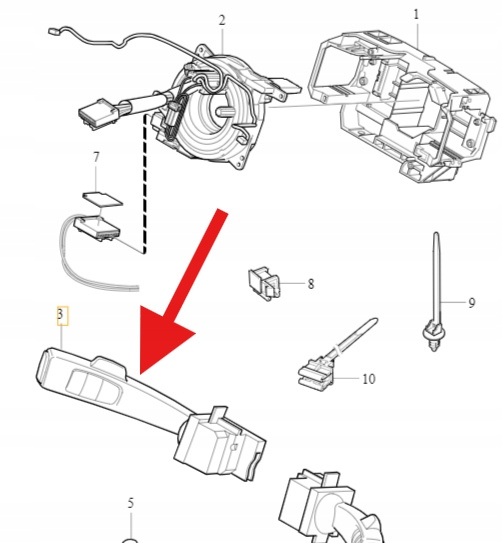 2
1
7
8
9
3
10
5