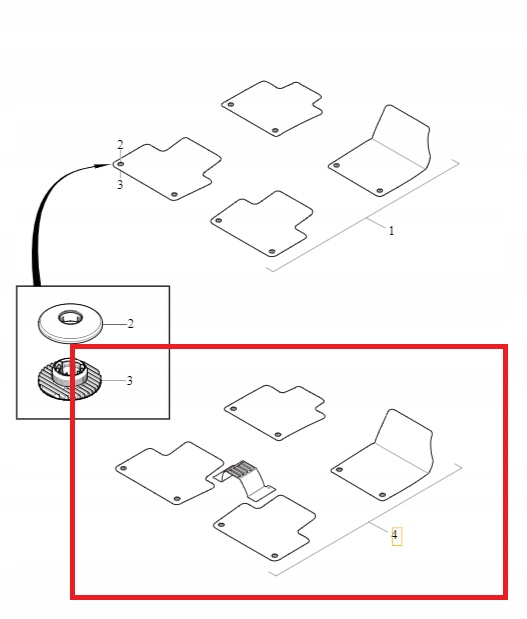 2
3
1
2
3
4