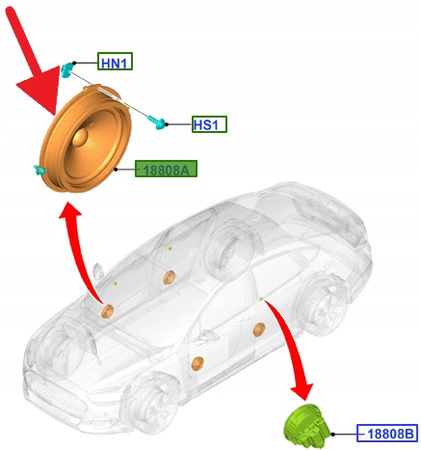 HN1

HS1

18808A

18808B