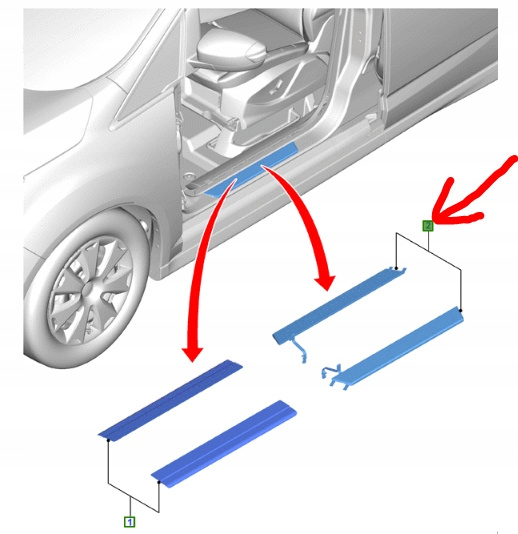 2

1