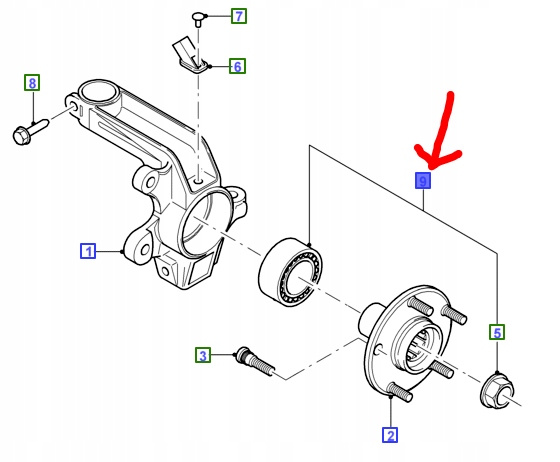 7
6
8
9
1
5
3
2