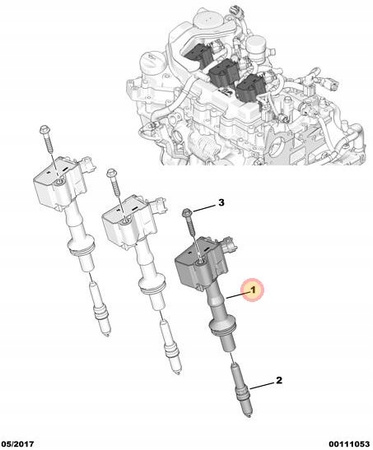 3

1

2

05/2017

00111053