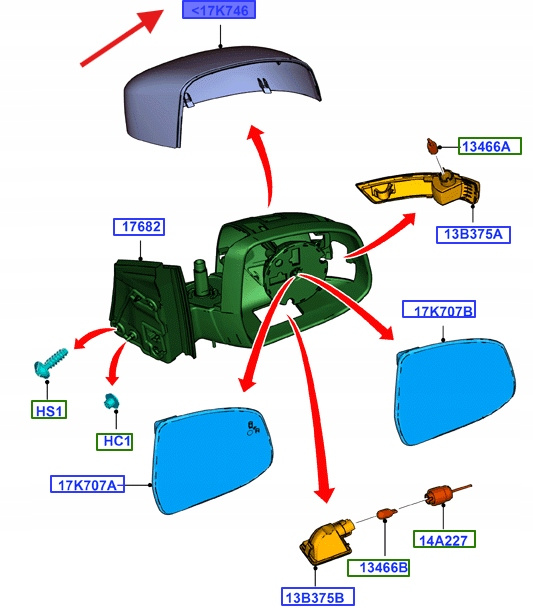 <17K746

13466A

13B375A

17682

17K707B

HS1

HC1

17K707A

14A227

13466B

13B375B