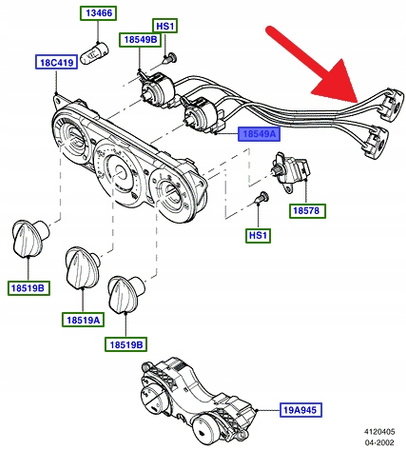 13466

HS1

18549B

18C419

18549A

18578

HS1

18519B

18519A

18519B

19A945

4120405
04-2002