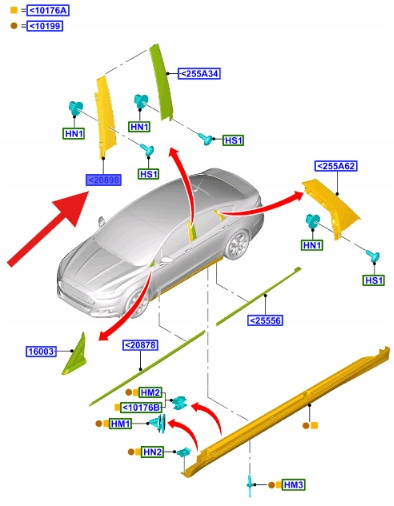 = <10176A
= <10199
<255A34
HN1
HN1
HS1
HS1
<20898
<255A62
HN1
HS1
<25556
16003
<20878
HM2
<10176B
HM1
HN2
HM3