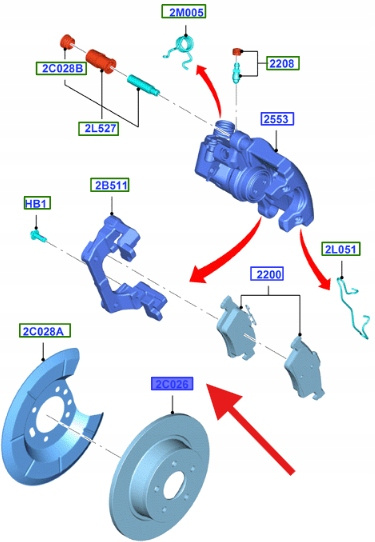 2M005
2C028B
2208
2L527
2553
2B511
HB1
2L051
2200
2C028A
2C026