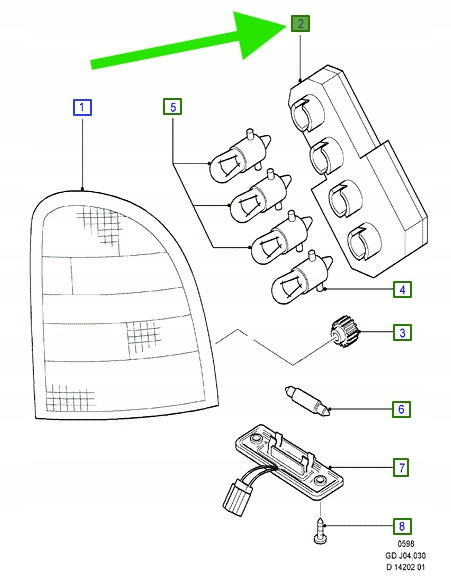 2
1
5
4
3
6
7
8
0598
GD J04.030
D 14202 01