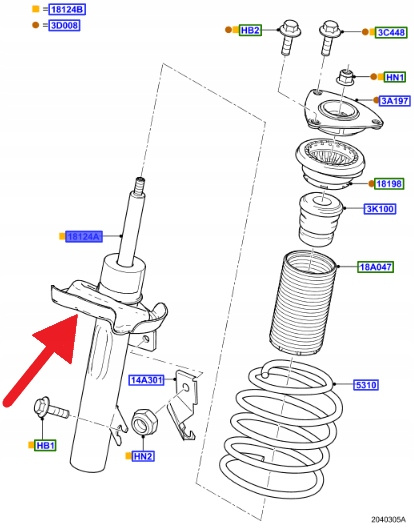 = 18124B
= 3D008
HB2
3C448
HN1
3A197
18198
3K100
18124A
18A047
14A301
5310
HB1
HN2
2040305A