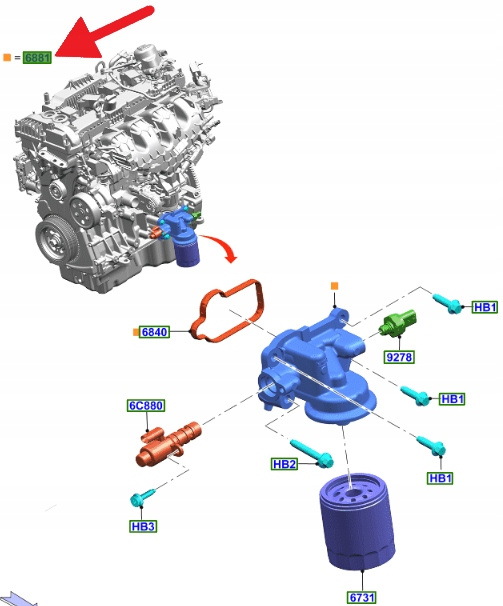 = 6881

6840

HB1

9278

HB1

6C880

HB2

HB1

HB3

6731