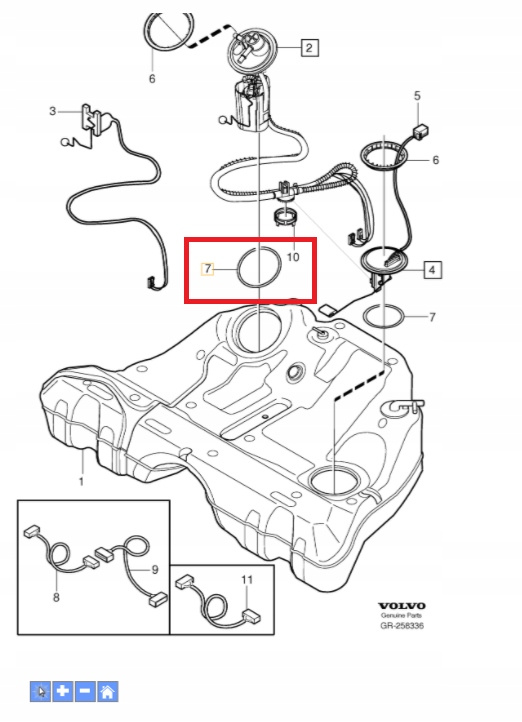 6
2
3
5
6
10
7
4
7
1
8
9
11
VOLVO
Genuine Parts
GR-258336