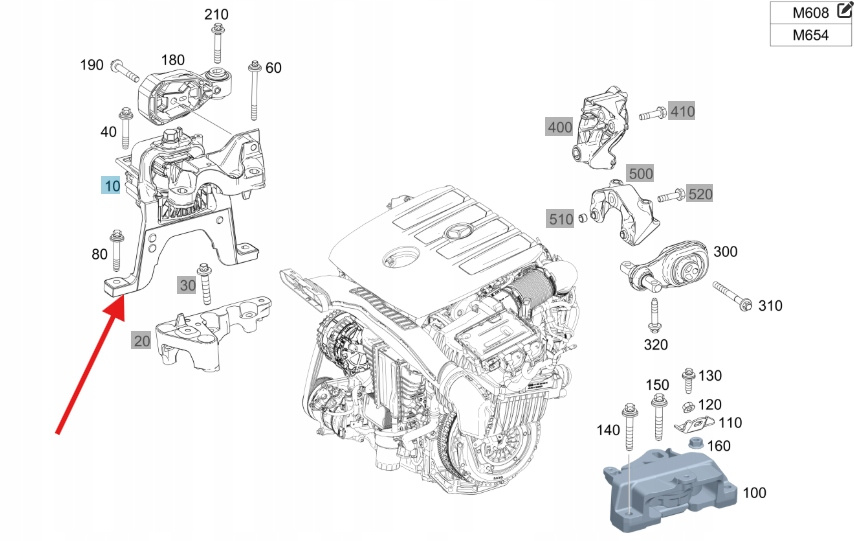 M608
M654

210
190
180
60
40
10
80
30
20
400
410
500
520
510
300
310
320
130
150
120
110
140
160
100