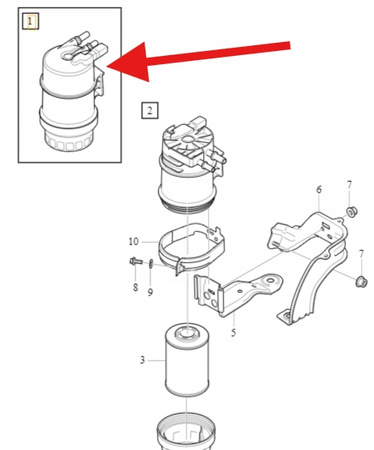 1
2
6
7
10
7
8
9
5
3