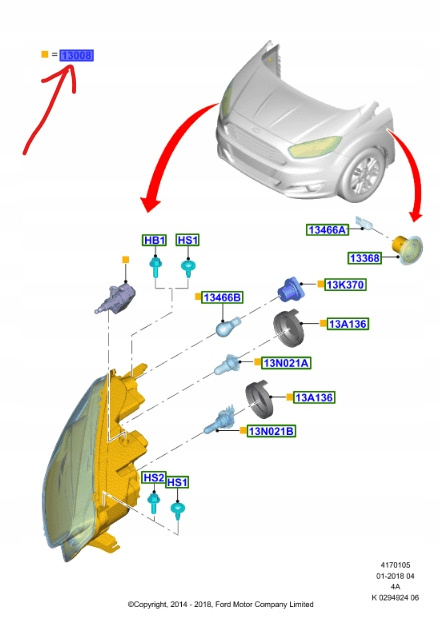 = 13008

13466A

13368

HB1

HS1

13466B

13K370

13A136

13N021A

13A136

13N021B

HS2

HS1

4170105
01-2018 04
4A
K 0294924 06

©Copyright, 2014 - 2018, Ford Motor Company Limited