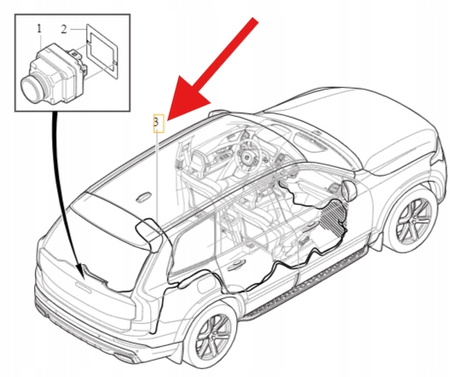 1
2
3