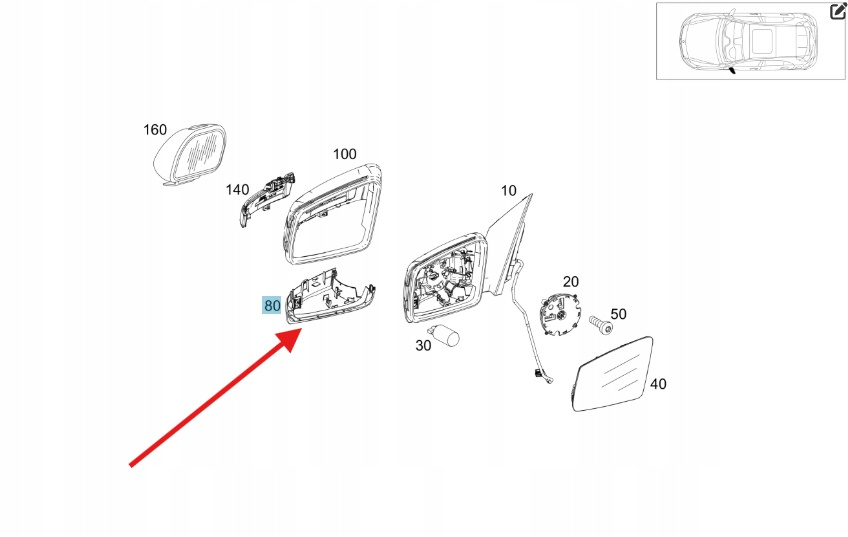 160
100
140
10
80
20
50
30
40