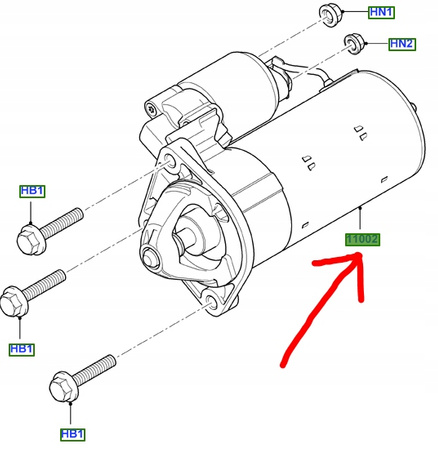 HN1
HN2
HB1
11002
HB1
HB1