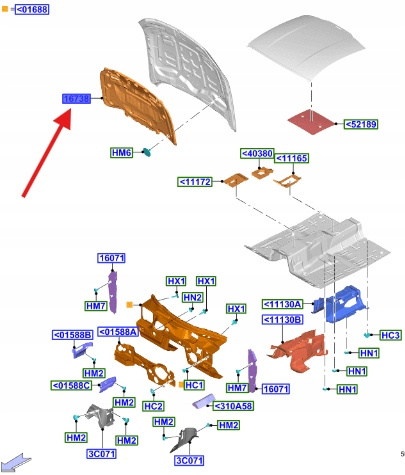 = <01688

16738

<52189

HM6

<40380
<11165
<11172

16071
HX1
HX1
HN2
HM7
HX1
<11130A
<11130B
<01588B
<01588A
HC3
HN1
HM2
HN1
<01588C
HC1
HM7
16071
HN1
HM2
HC2
<310A58
HM2
HM2
HM2
HM2
3C071
3C071

5