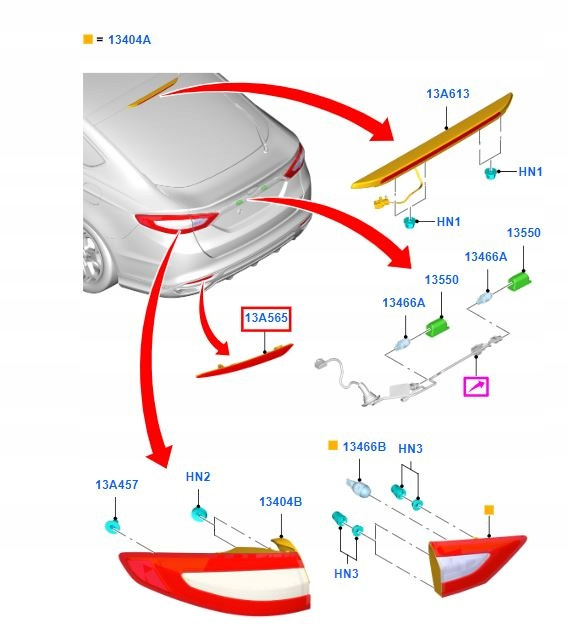 = 13404A

13A613

HN1

HN1

13550

13466A

13550

13466A

13A565

13466B

HN3

13A457

HN2

13404B

HN3