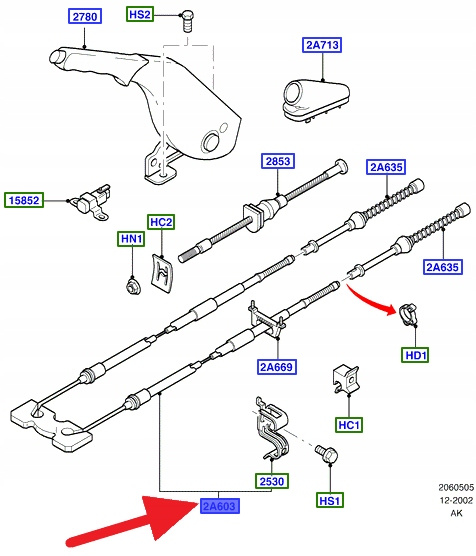 2780
HS2
2A713
2853
2A635
15852
HC2
HN1
2A635
HD1
2A669
HC1
2530
2A603
HS1
2060505
12-2002
AK