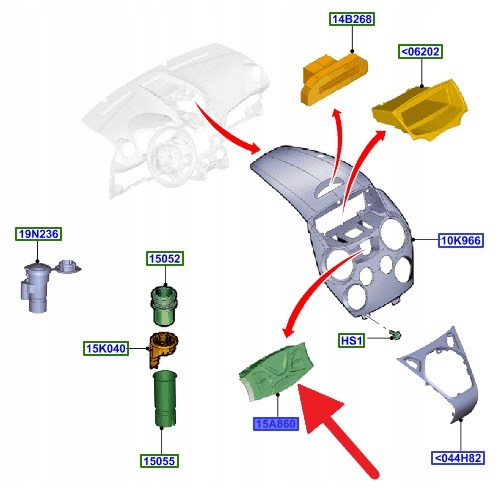 14B268
<06202
19N236
10K966
15052
15K040
HS1
15A860
15055
<044H82