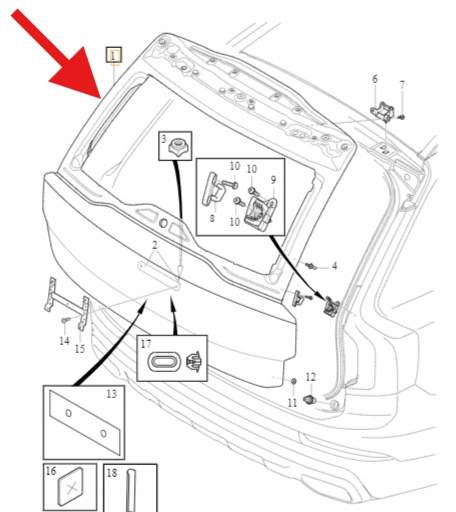 1
6
7
3
10
10
9
8
10
2
4
14
15
17
12
11
13
16
18