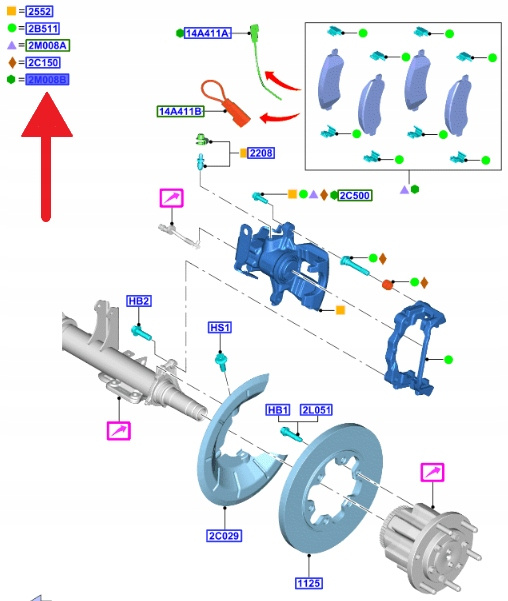 =2552
=2B511
=2M008A
=2C150
=2M008B

14A411A

14A411B

2208

2C500

HB2

HS1

HB1
2L051

2C029

1125