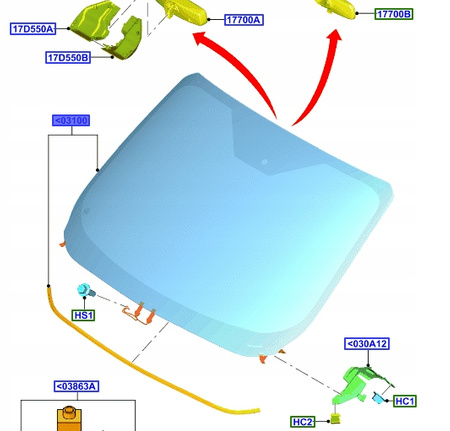 17D550A
17D550B
17700A
17700B
<03100
HS1
<030A12
HC1
HC2
<03863A