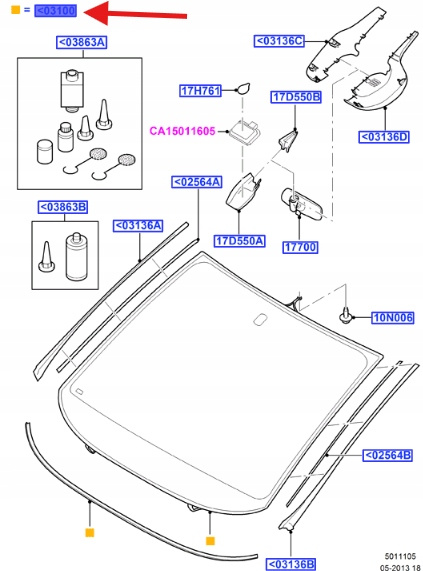 = <03100

<03863A

<03136C

17H761

17D550B

CA15011605

<03136D

<02564A

<03863B

<03136A

17D550A

17700

10N006

<02564B

<03136B

5011105
05-2013 18