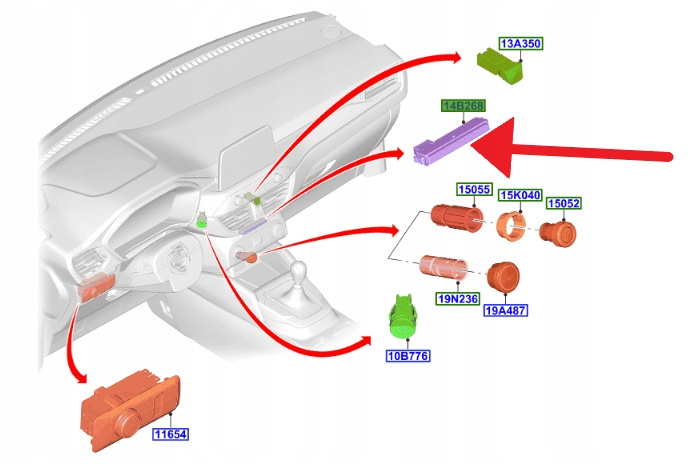 13A350

14B268

15055
15K040
15052

19N236
19A487

10B776

11654