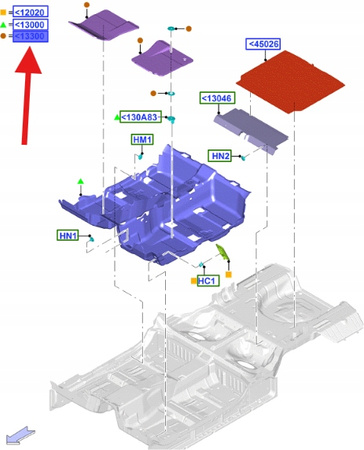 =<12020
=<13000
=<13300
<45026
<13046
<130A83
HM1
HN2
HN1
HC1