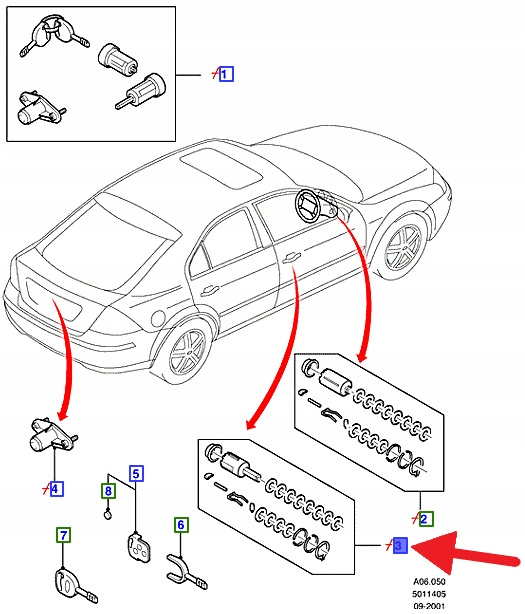 1

4

8

5

7

6

2

3

A06.050
5011405
09-2001