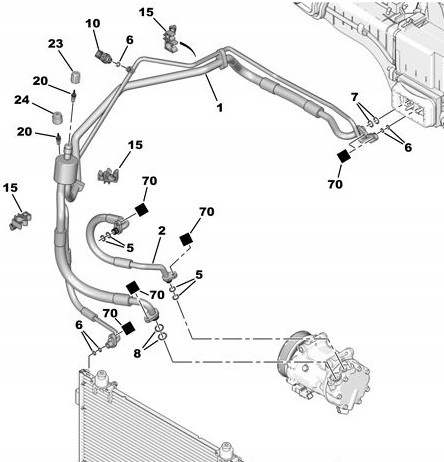 15
10
6
23
20
24
20
1
7
6
70
15
15
70
70
2
5
5
70
70
6
8