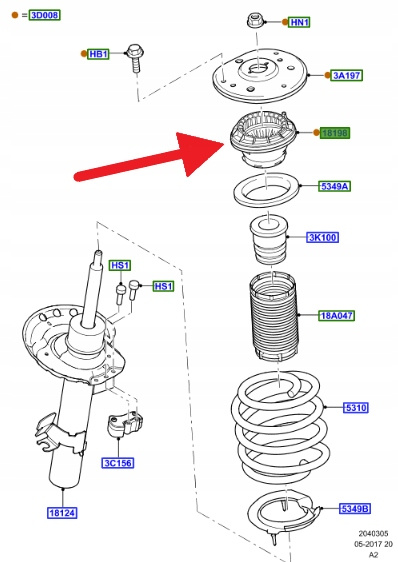 = 3D008

HN1

HB1

3A197

18198

5349A

3K100

HS1

HS1

18A047

5310

3C156

18124

5349B

2040305
05-2017 20
A2