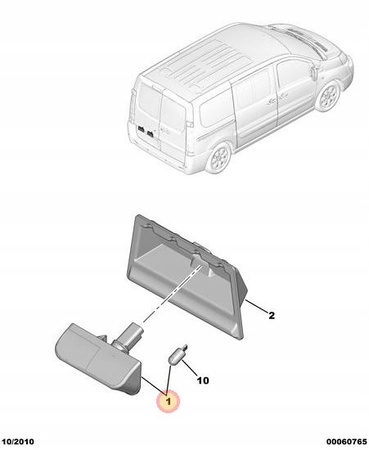 2

10

1

10/2010

00060765