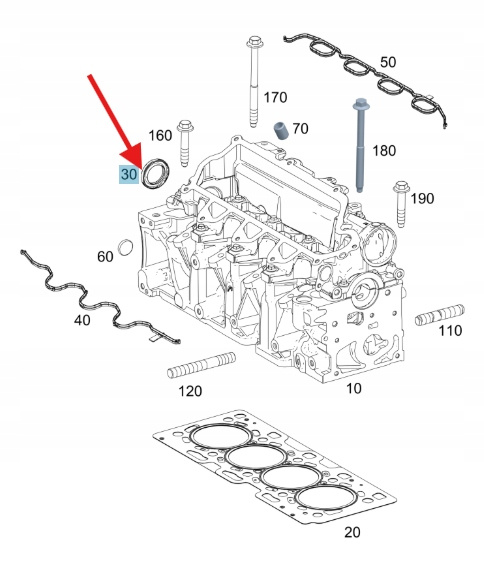 50
170
70
160
180
30
190
60
40
110
120
10
20