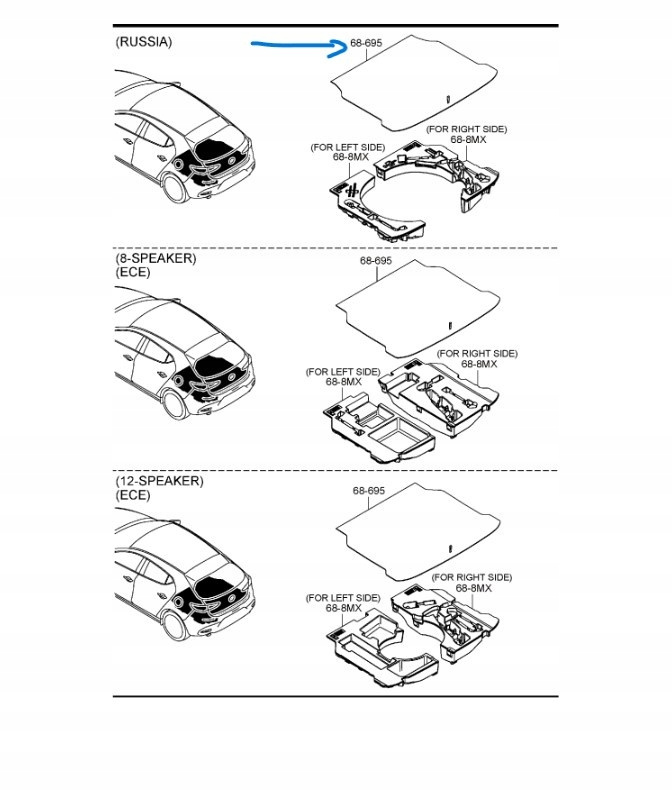 (RUSSIA)

68-695

(FOR RIGHT SIDE)
68-8MX

(FOR LEFT SIDE)
68-8MX

(8-SPEAKER)
(ECE)

68-695

(FOR RIGHT SIDE)
68-8MX

(FOR LEFT SIDE)
68-8MX

(12-SPEAKER)
(ECE)

68-695

(FOR RIGHT SIDE)
68-8MX

(FOR LEFT SIDE)
68-8MX