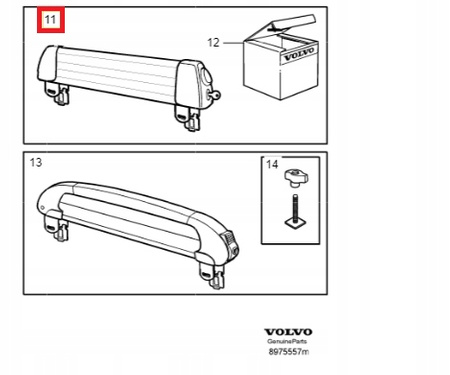 11

12

VOLVO

13

14

VOLVO
GenuineParts
8975557m