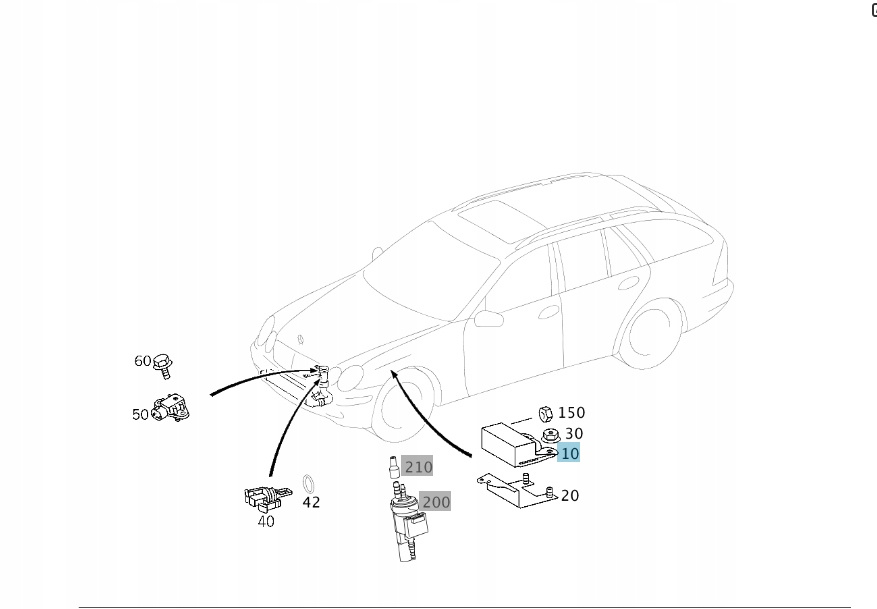 60
50
40
42
210
200
150
30
10
20