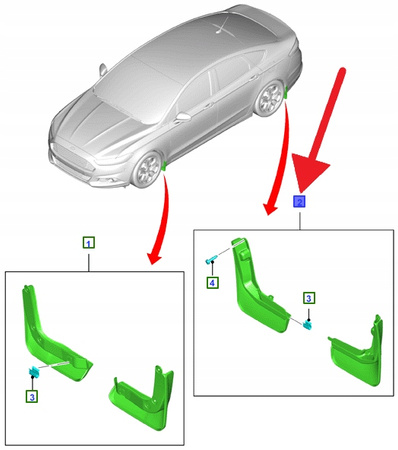 2

1

4

3

3