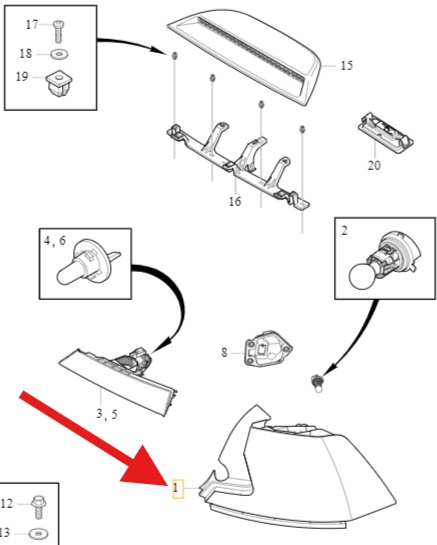 17
18
19
15
20
16
4, 6
2
8
3, 5
1
12
13