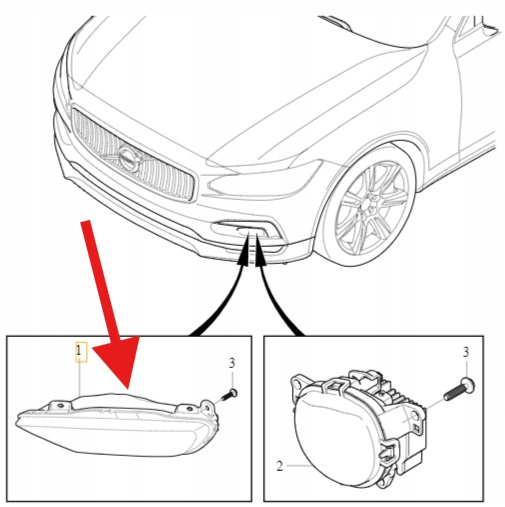 1
3
3
2