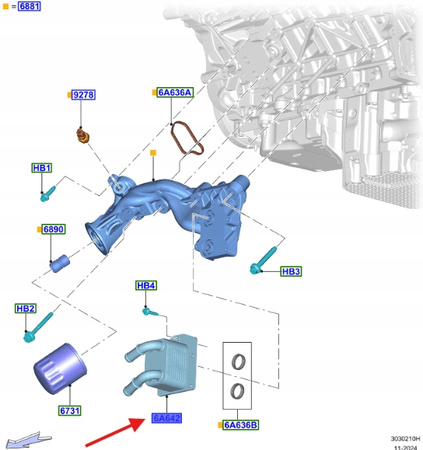 = 6881

9278

6A636A

HB1

6890

HB3

HB4

HB2

6731

6A642

6A636B

3030210H
11-2024