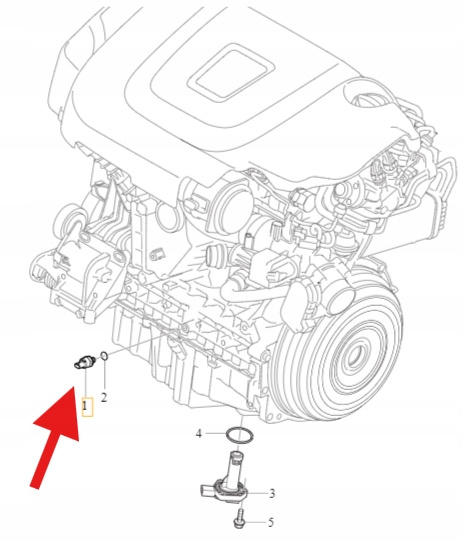 1
2
4
3
5